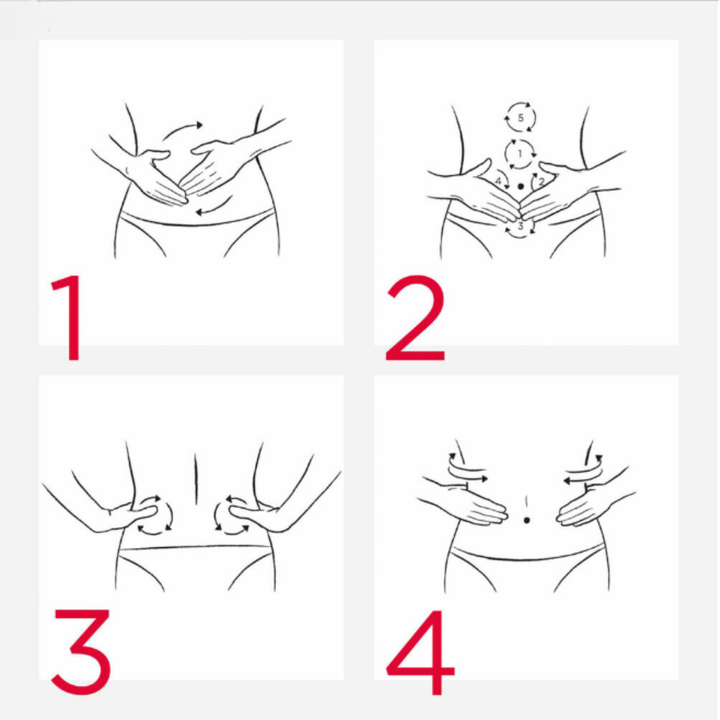 1

5
1
4
2
3

2

3

4